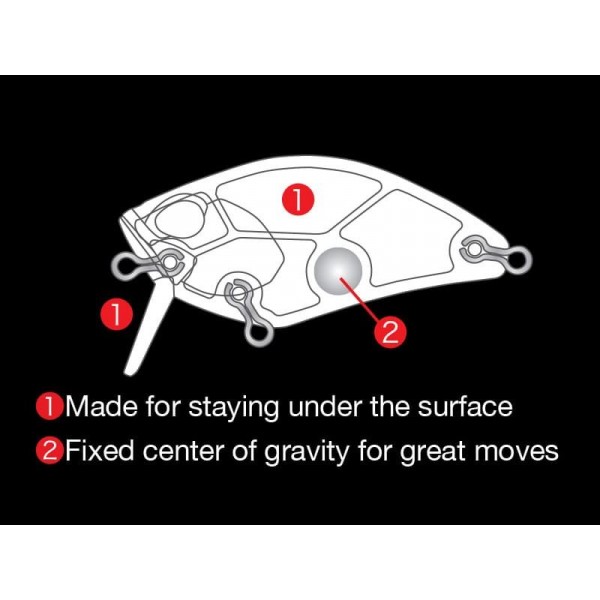 1

1

2

1 Made for staying under the surface
2 Fixed center of gravity for great moves